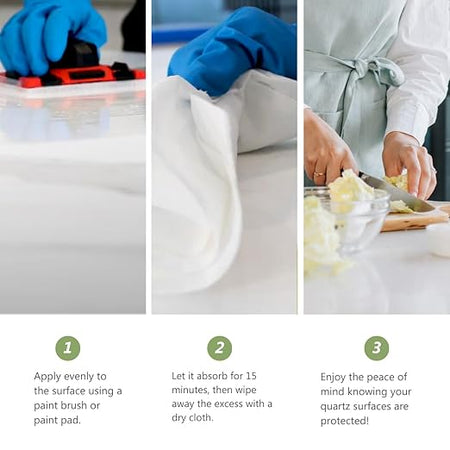 1

Apply evenly to the surface using a paint brush or paint pad.

2

Let it absorb for 15 minutes, then wipe away the excess with a dry cloth.

3

Enjoy the peace of mind knowing your quartz surfaces are protected!